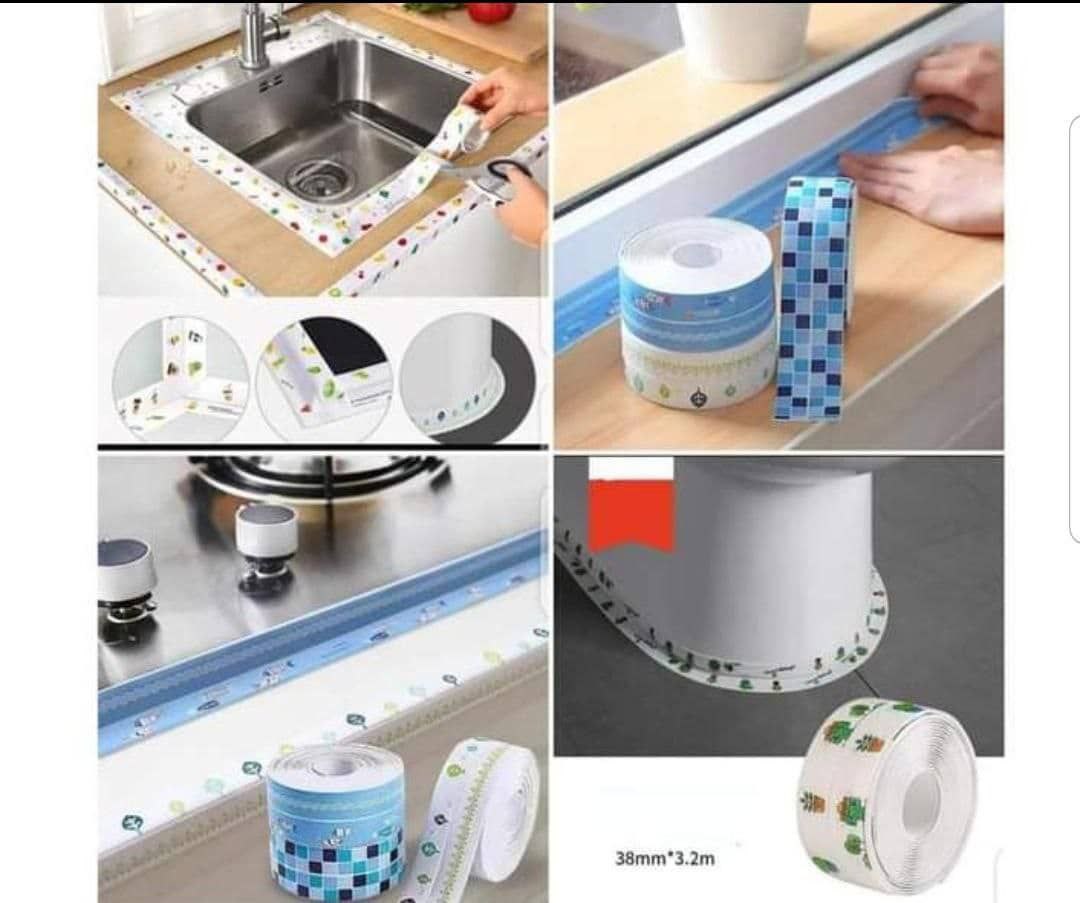 38mm*3.2m